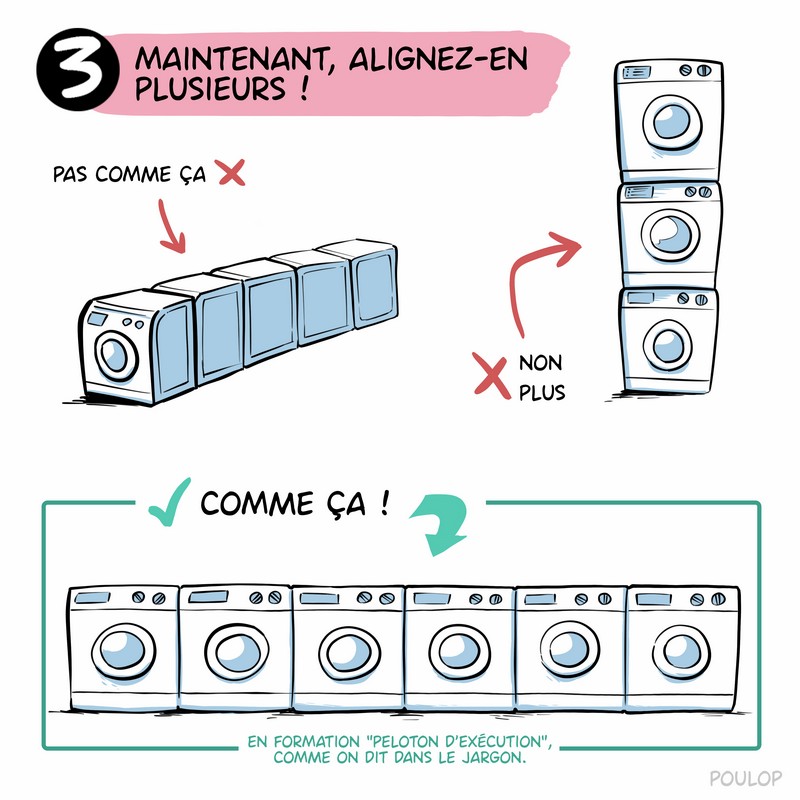 3 MAINTENANT, ALIGNEZ-EN PLUSIEURS !

PAS COMME ÇA

NON PLUS

COMME ÇA !

EN FORMATION "PELOTON D'EXÉCUTION", COMME ON DIT DANS LE JARGON.

POULOP